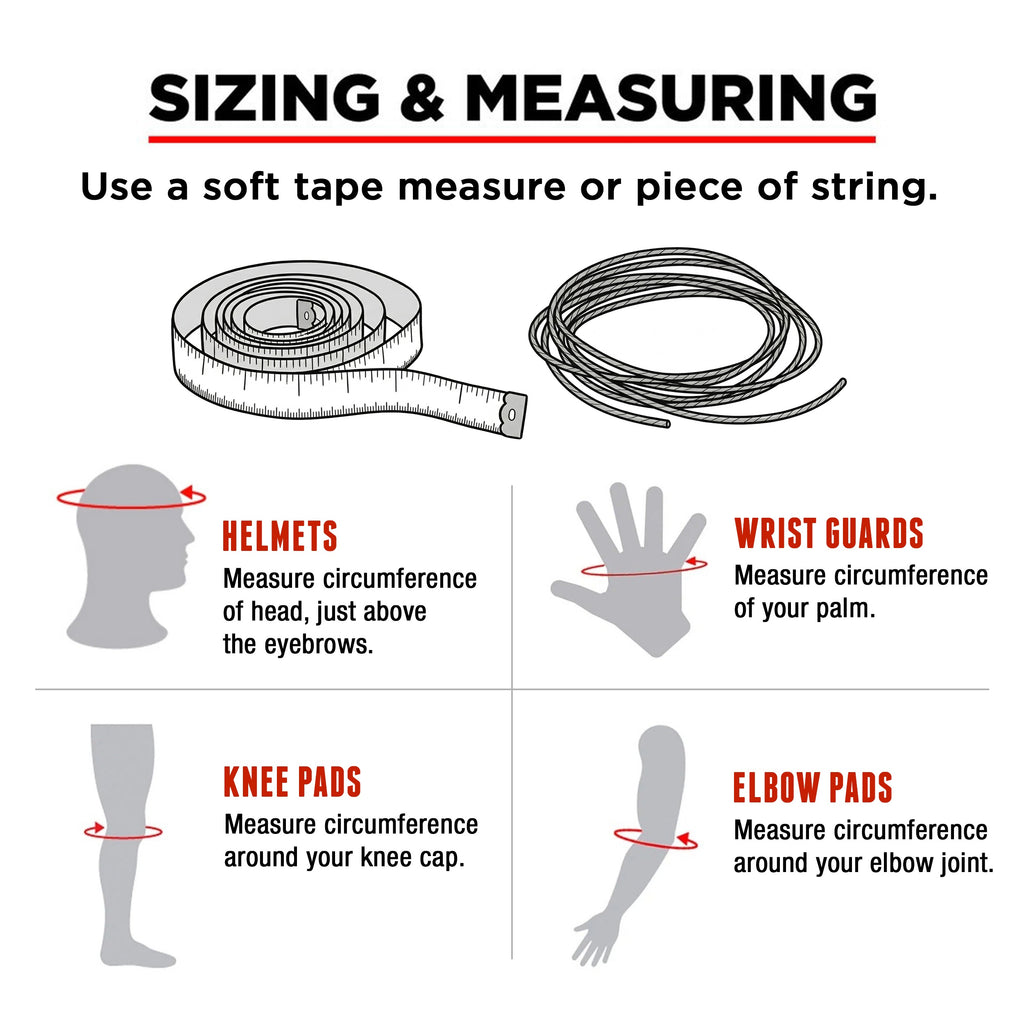 SIZING & MEASURING

Use a soft tape measure or piece of string.

HELMETS
Measure circumference of head, just above the eyebrows.

WRIST GUARDS
Measure circumference of your palm.

KNEE PADS
Measure circumference around your knee cap.

ELBOW PADS
Measure circumference around your elbow joint.